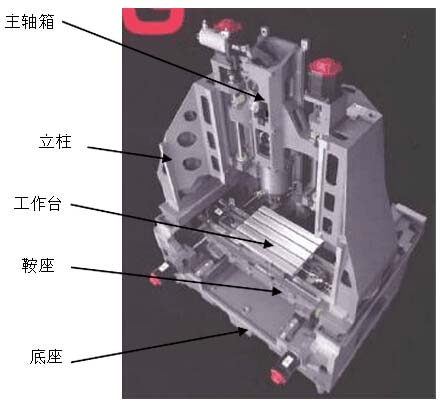 主轴箱

立柱

工作台

鞍座

底座